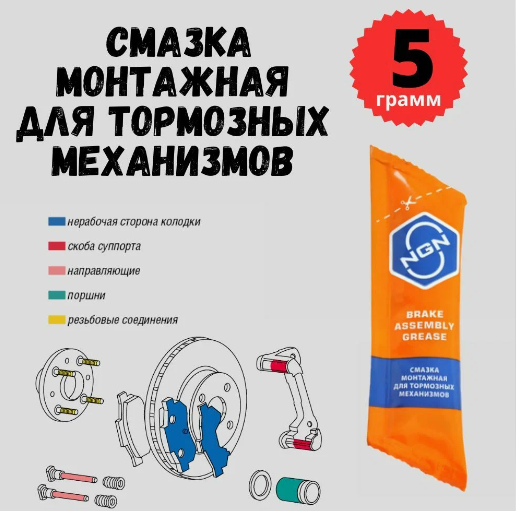 СМАЗКА МОНТАЖНАЯ ДЛЯ ТОРМОЗНЫХ МЕХАНИЗМОВ

5 грамм

нерабочая сторона колодки
скоба суппорта
направляющие
поршни
резьбовые соединения

NGN

BRAKE ASSEMBLY GREASE

СМАЗКА МОНТАЖНАЯ ДЛЯ ТОРМОЗНЫХ МЕХАНИЗМОВ